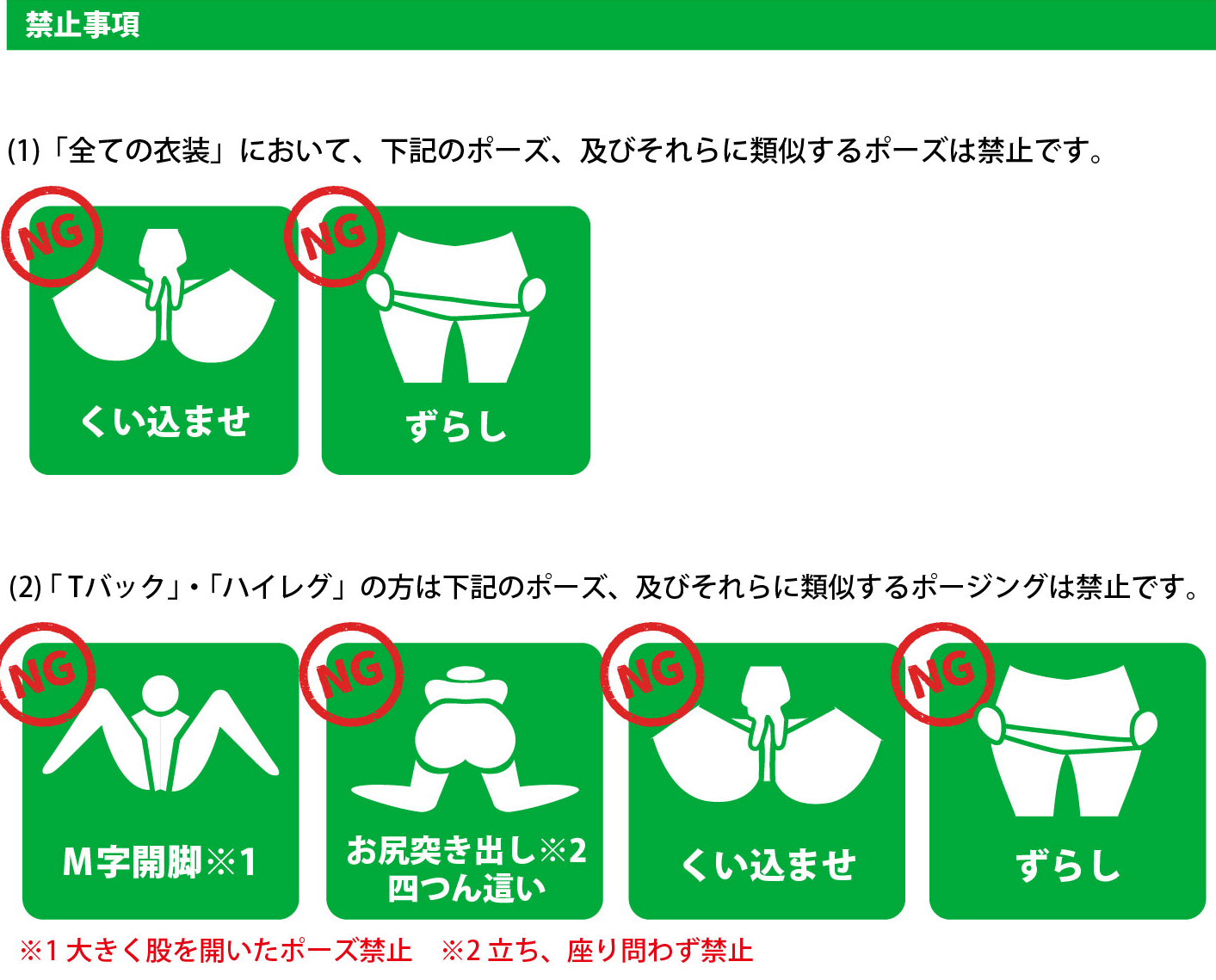 禁止事項

(1)「全ての衣装」において、下記のポーズ、及びそれらに類似するポーズは禁止です。

NG

くい込ませ

NG

ずらし

(2)「Tバック」・「ハイレグ」の方は下記のポーズ、及びそれらに類似するポージングは禁止です。

NG

M字開脚※1

NG

お尻突き出し※2 四つん這い

NG

くい込ませ

NG

ずらし

※1 大きく股を開いたポーズ禁止　※2 立ち、座り問わず禁止